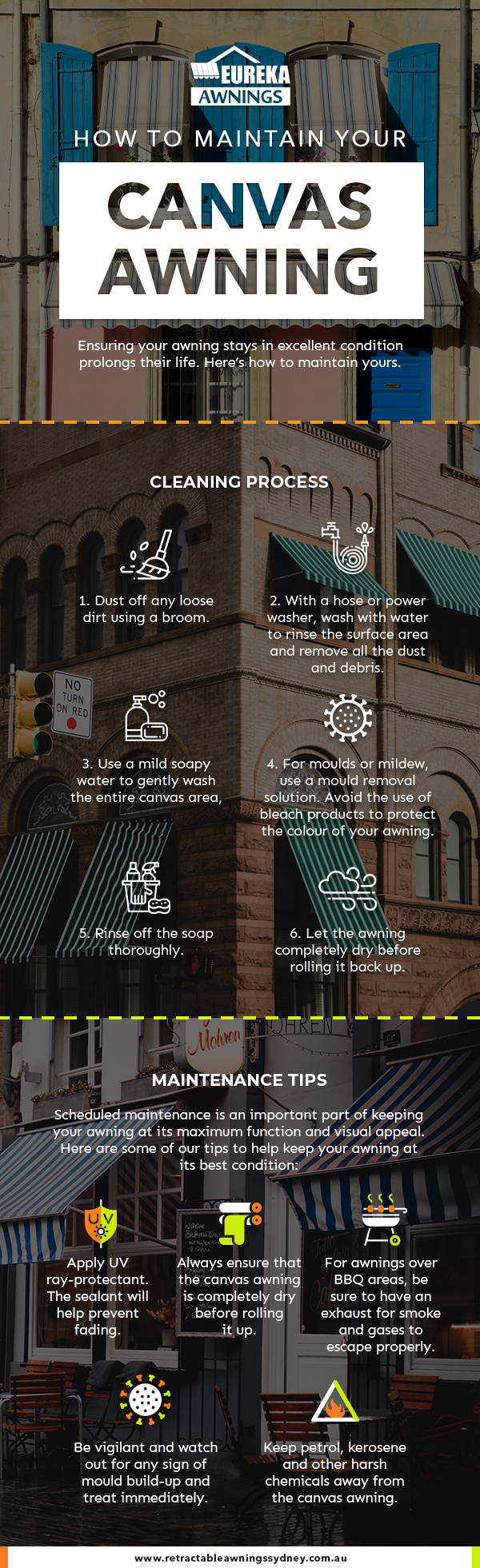 EUREKA
AWNINGS

HOW TO MAINTAIN YOUR

CANVAS AWNING

Ensuring your awning stays in excellent condition prolongs their life. Here's how to maintain yours.

CLEANING PROCESS

1. Dust off any loose dirt using a broom.

2. With a hose or power washer, wash with water to rinse the surface area and remove all the dust and debris.

NO TURN ON RED

3. Use a mild soapy water to gently wash the entire canvas area,

4. For moulds or mildew, use a mould removal solution. Avoid the use of bleach products to protect the colour of your awning.

5. Rinse off the soap thoroughly.

6. Let the awning completely dry before rolling it back up.

Mohren

MAINTENANCE TIPS

Scheduled maintenance is an important part of keeping your awning at its maximum function and visual appeal. Here are some of our tips to help keep your awning at its best condition:

UV

Apply UV ray-protectant. The sealant will help prevent fading.

Always ensure that the canvas awning is completely dry before rolling it up.

For awnings over BBQ areas, be sure to have an exhaust for smoke and gases to escape properly.

Be vigilant and watch out for any sign of mould build-up and treat immediately.

Keep petrol, kerosene and other harsh chemicals away from the canvas awning.

www.retractableawningssydney.com.au